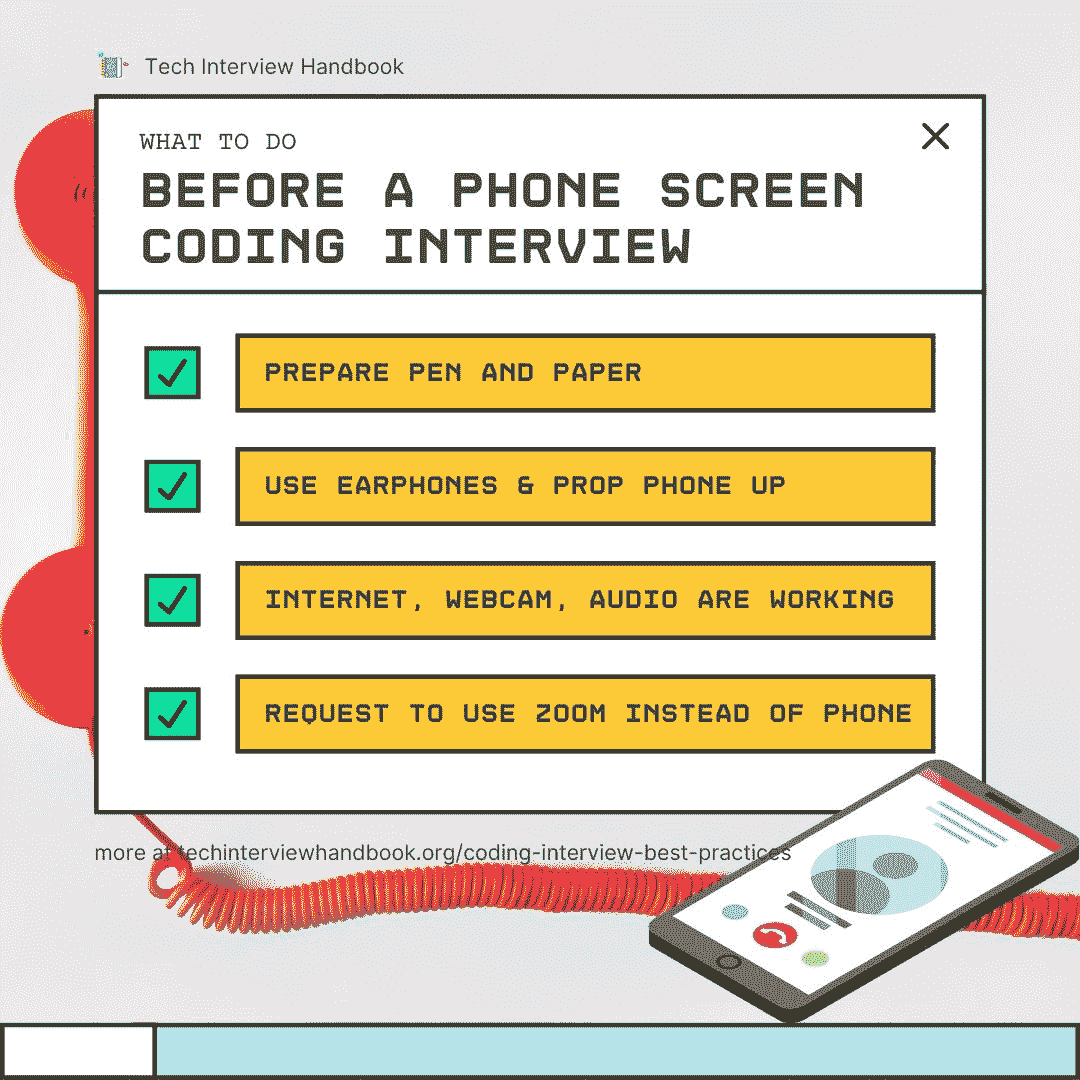 Tech Interview Handbook

WHAT TO DO
BEFORE A PHONE SCREEN CODING INTERVIEW

PREPARE PEN AND PAPER

USE EARPHONES & PROP PHONE UP

INTERNET, WEBCAM, AUDIO ARE WORKING

REQUEST TO USE ZOOM INSTEAD OF PHONE

more at techinterviewhandbook.org/coding-interview-best-practices